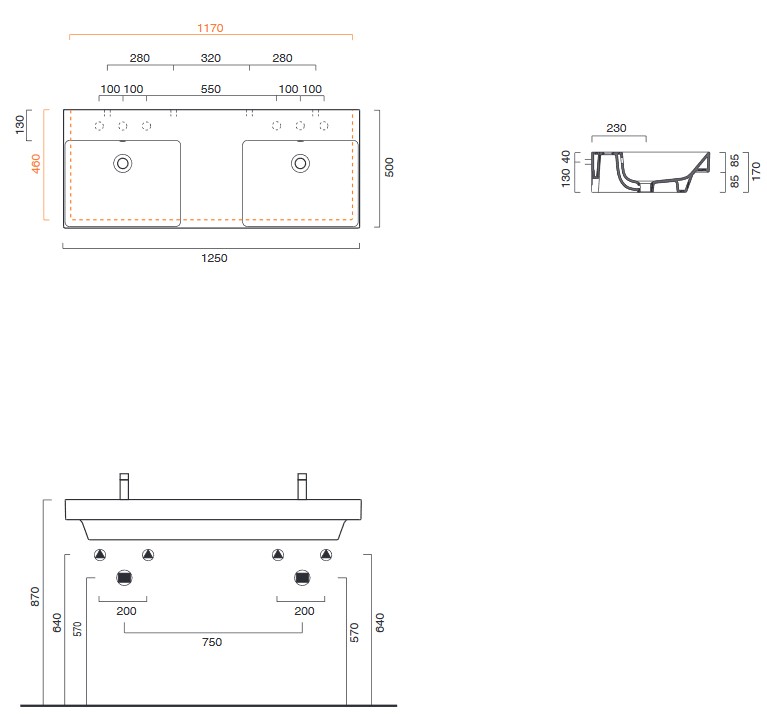 1170

280 320 280

100 100 550 100 100

130

460

500

1250

230

130 40

85 85

170

870

640

570

200

200

750

570

640